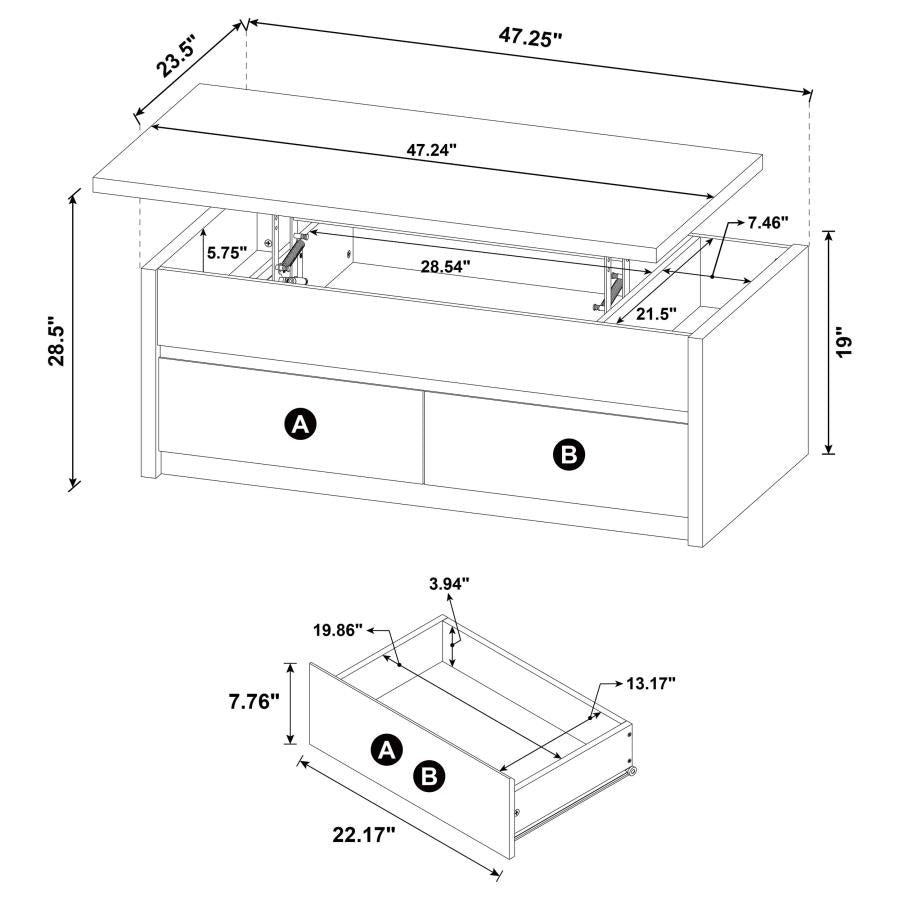 23.5"
47.25"
47.24"
7.46"
5.75"
28.54"
21.5"
28.5"
19"
A
B
3.94"
19.86"
13.17"
7.76"
A
B
22.17"