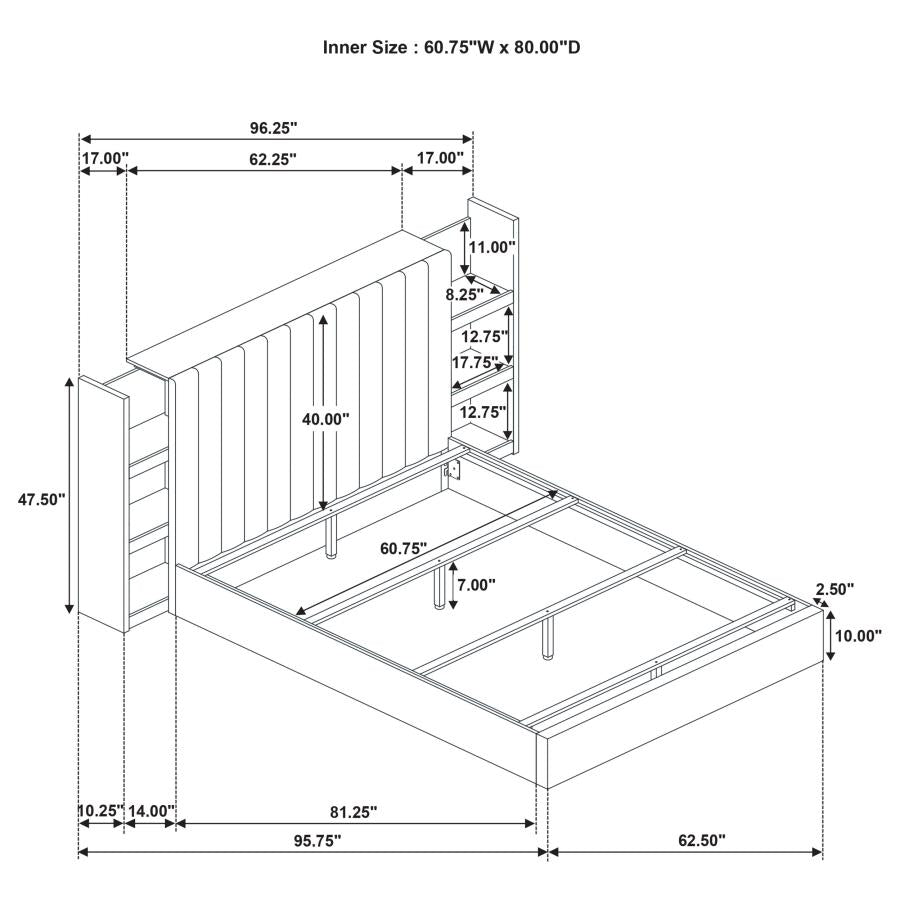 Inner Size : 60.75"W x 80.00"D

96.25"
17.00"
62.25"
17.00"
11.00"
8.25"
12.75"
17.75"
12.75"
40.00"
47.50"
60.75"
7.00"
2.50"
10.00"
10.25"
14.00"
81.25"
95.75"
62.50"