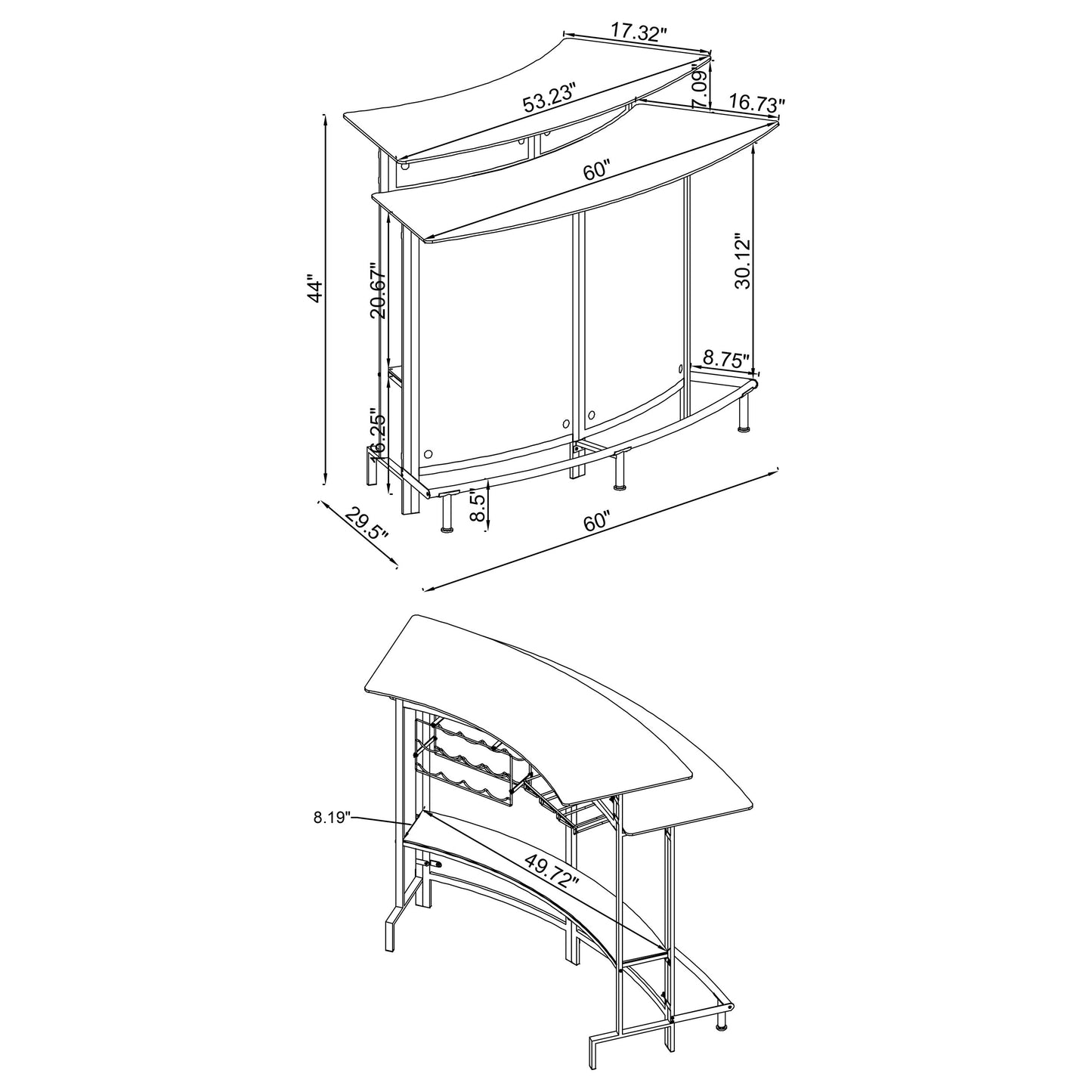 17.32"

53.23"

7.09"

16.73"

60"

44"

20.67"

30.12"

8.75"

16.25"

8.5"

29.5"

60"

8.19"

49.72"