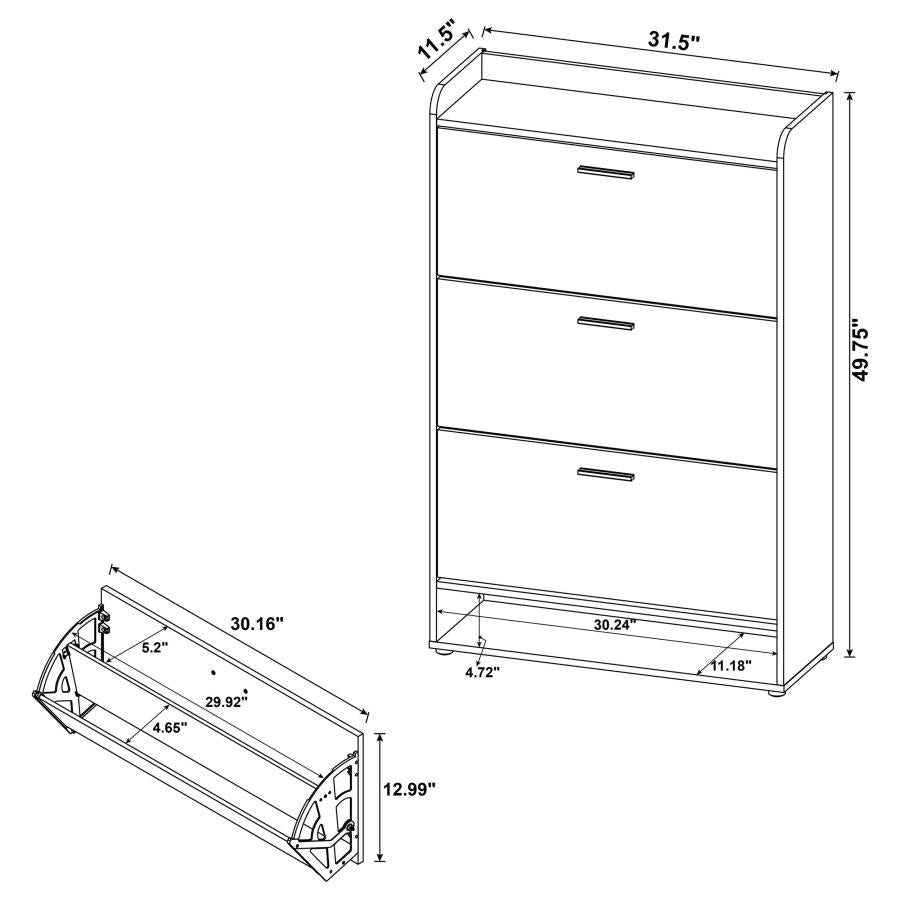 11.5"
31.5"
49.75"
30.24"
4.72"
11.18"
30.16"
5.2"
29.92"
4.65"
12.99"