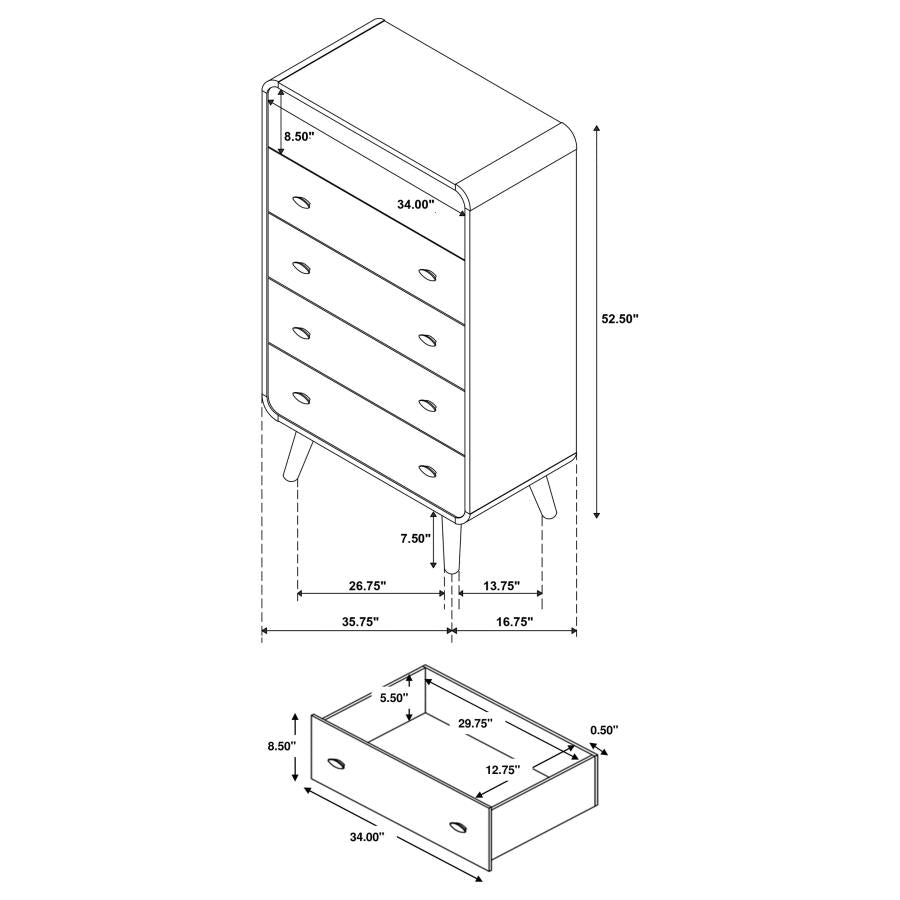 8.50"
34.00"
52.50"
7.50"
26.75"
13.75"
35.75"
16.75"
5.50"
29.75"
0.50"
8.50"
12.75"
34.00"