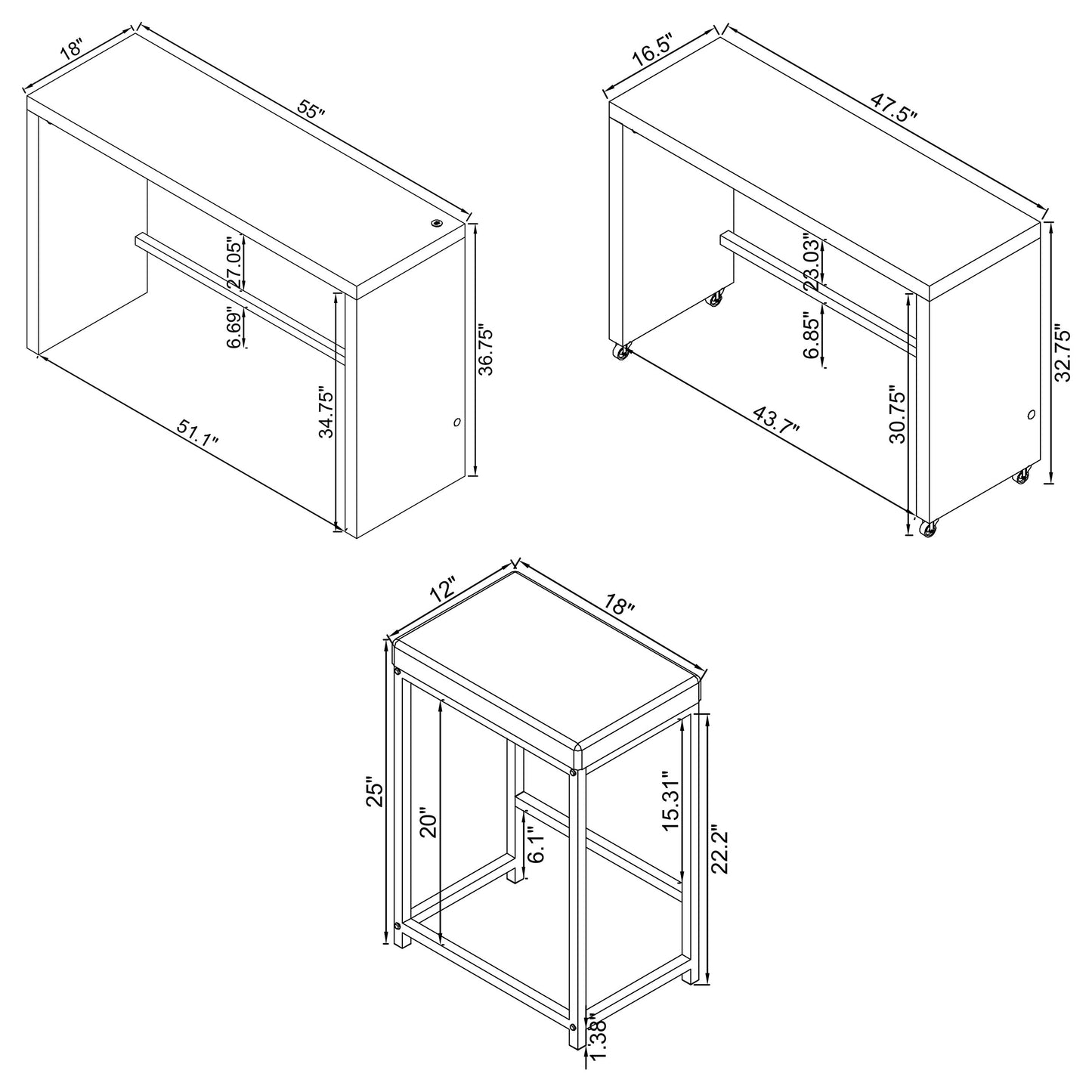 18"

55"

27.05"

6.69"

36.75"

34.75"

51.1"

16.5"

47.5"

23.03"

6.85"

32.75"

30.75"

43.7"

12"

18"

25"

20"

6.1"

15.31"

22.2"

1.38"